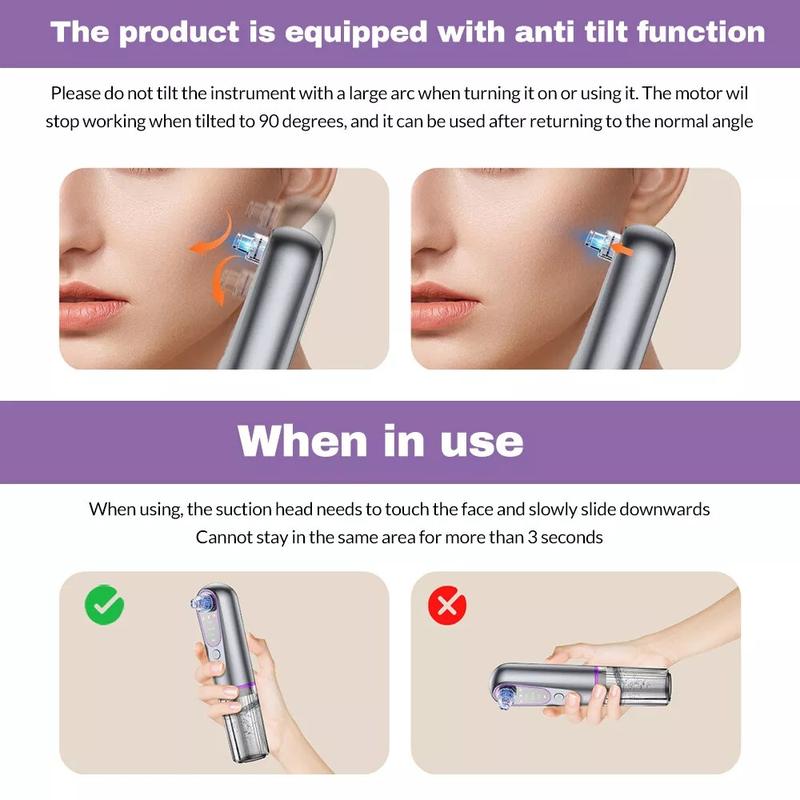 The product is equipped with anti tilt function

Please do not tilt the instrument with a large arc when turning it on or using it. The motor wil stop working when tilted to 90 degrees, and it can be used after returning to the normal angle

When in use

When using, the suction head needs to touch the face and slowly slide downwards
Cannot stay in the same area for more than 3 seconds