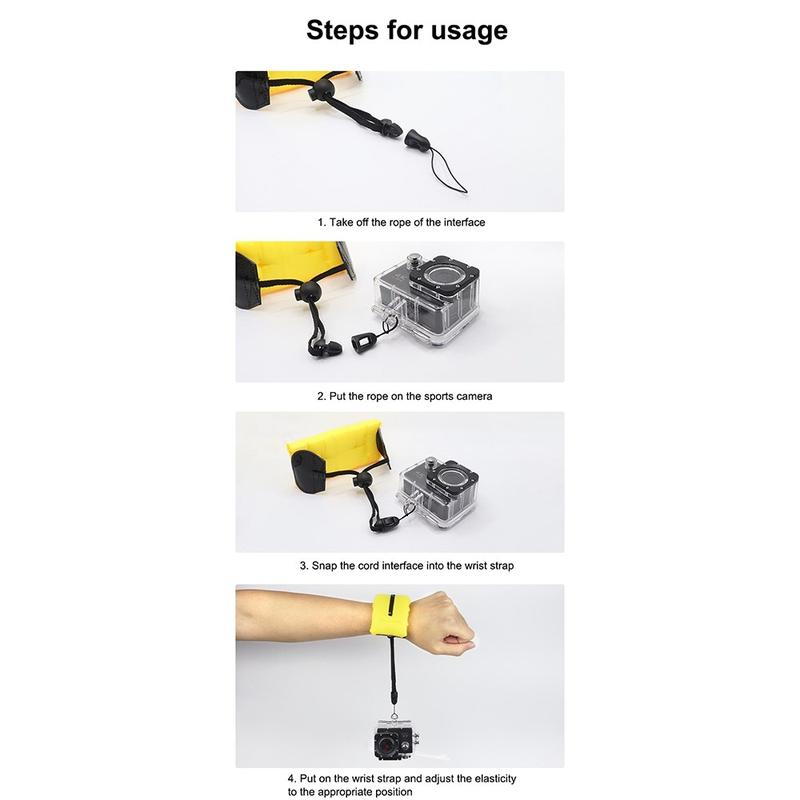 Steps for usage

1. Take off the rope of the interface

2. Put the rope on the sports camera

3. Snap the cord interface into the wrist strap

4. Put on the wrist strap and adjust the elasticity to the appropriate position