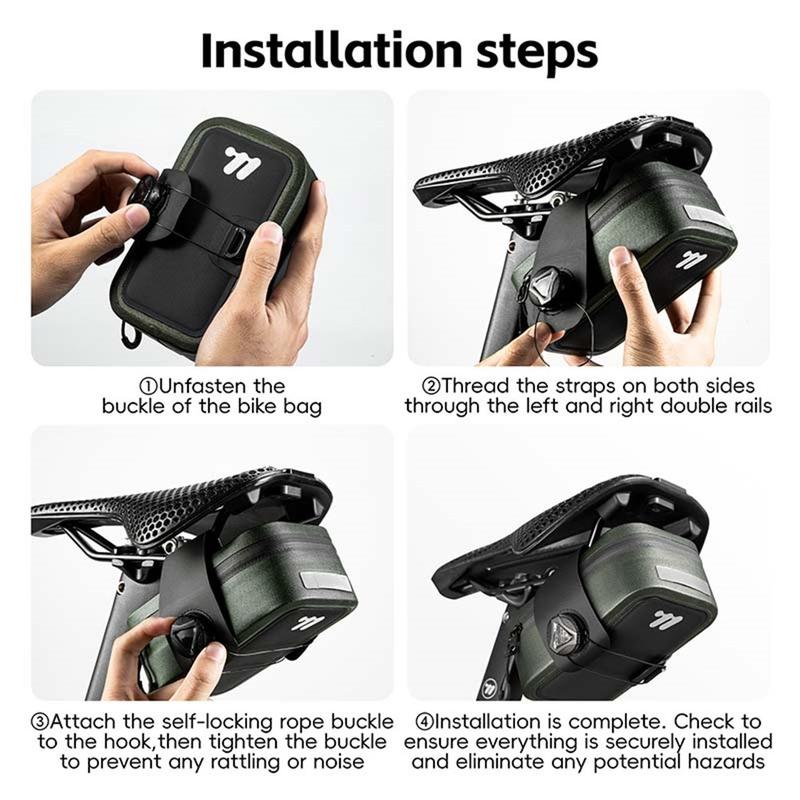 Installation steps

①Unfasten the buckle of the bike bag

②Thread the straps on both sides through the left and right double rails

③Attach the self-locking rope buckle to the hook,then tighten the buckle to prevent any rattling or noise

④Installation is complete. Check to ensure everything is securely installed and eliminate any potential hazards