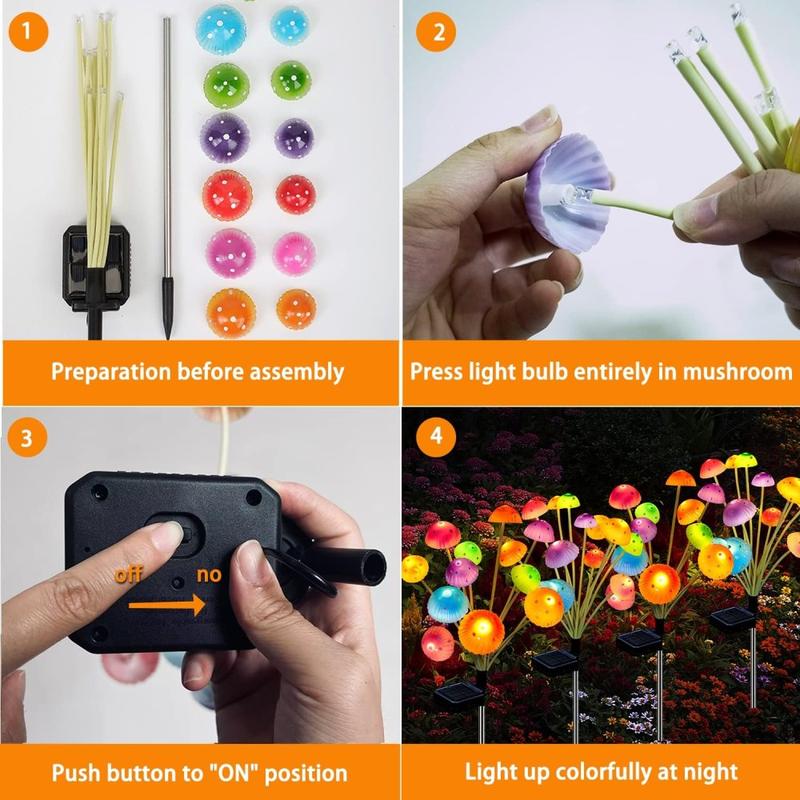 1

Preparation before assembly

2

Press light bulb entirely in mushroom

3

off no

Push button to "ON" position

4

Light up colorfully at night