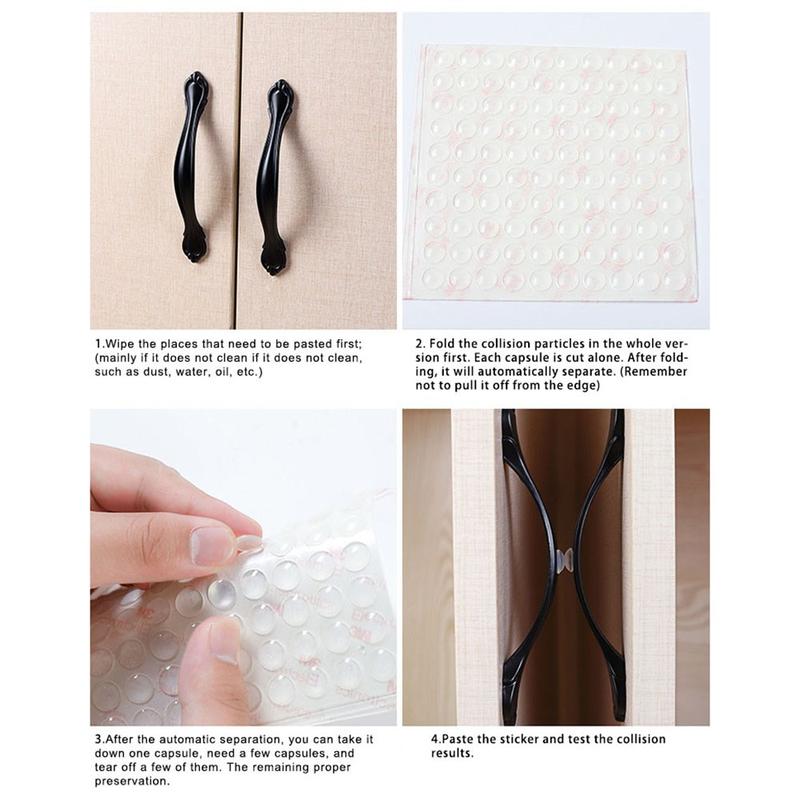 1.Wipe the places that need to be pasted first; (mainly if it does not clean if it does not clean, such as dust, water, oil, etc.)

2. Fold the collision particles in the whole version first. Each capsule is cut alone. After folding, it will automatically separate. (Remember not to pull it off from the edge)

3.After the automatic separation, you can take it down one capsule, need a few capsules, and tear off a few of them. The remaining proper preservation.

4.Paste the sticker and test the collision results.