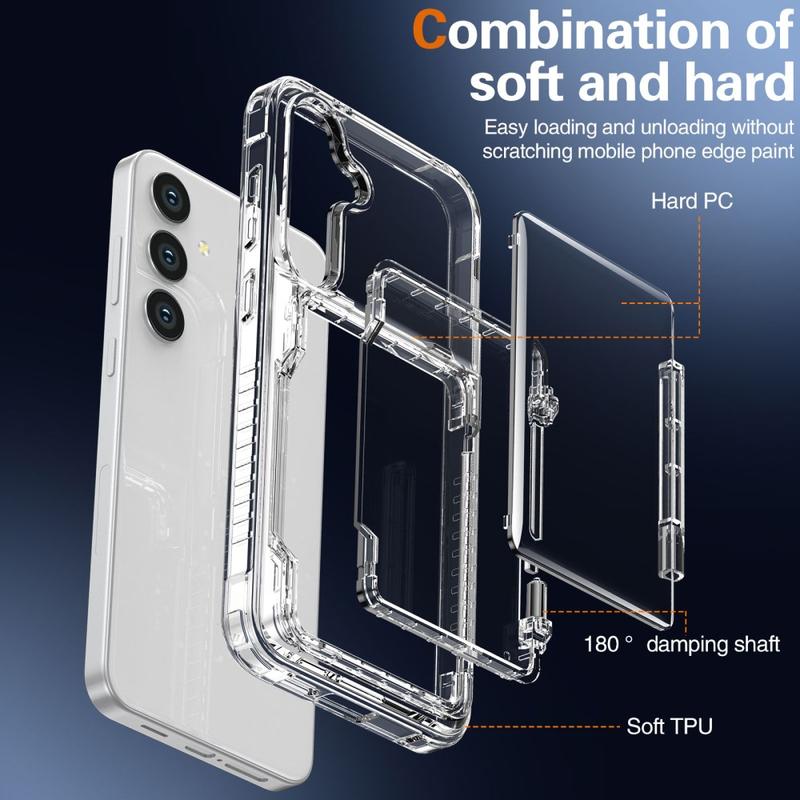 Combination of soft and hard

Easy loading and unloading without scratching mobile phone edge paint

Hard PC

180 ° damping shaft

Soft TPU