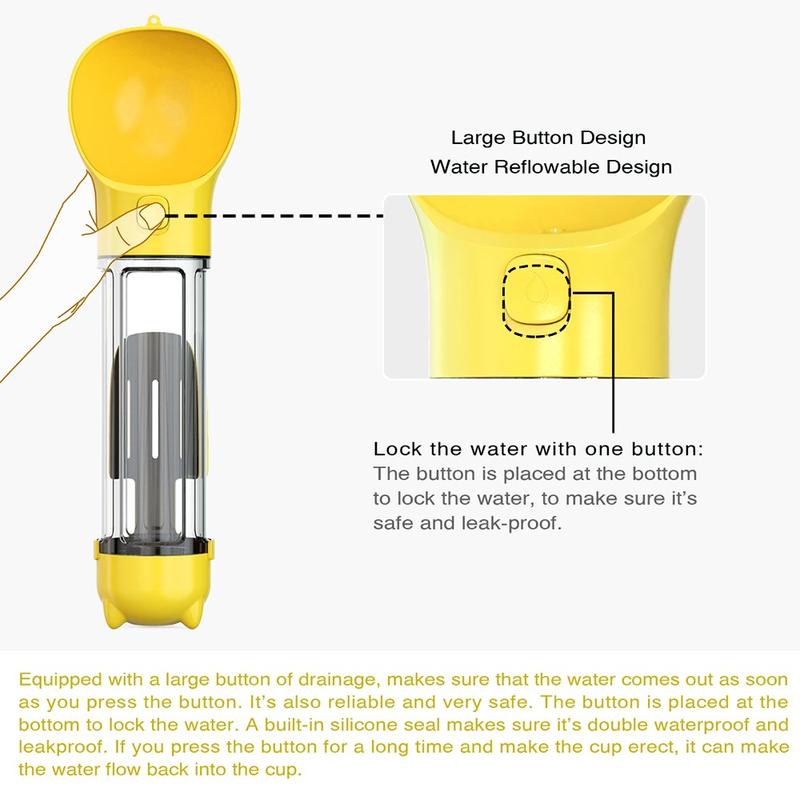 Large Button Design
Water Reflowable Design

Lock the water with one button:
The button is placed at the bottom to lock the water, to make sure it's safe and leak-proof.

Equipped with a large button of drainage, makes sure that the water comes out as soon as you press the button. It's also reliable and very safe. The button is placed at the bottom to lock the water. A built-in silicone seal makes sure it's double waterproof and leakproof. If you press the button for a long time and make the cup erect, it can make the water flow back into the cup.