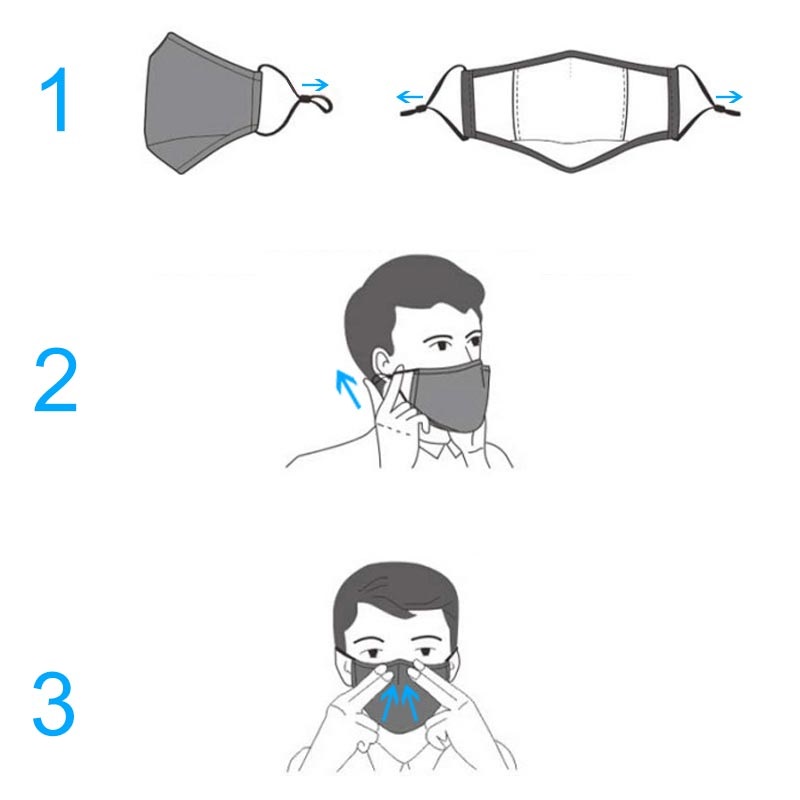 1

2

3