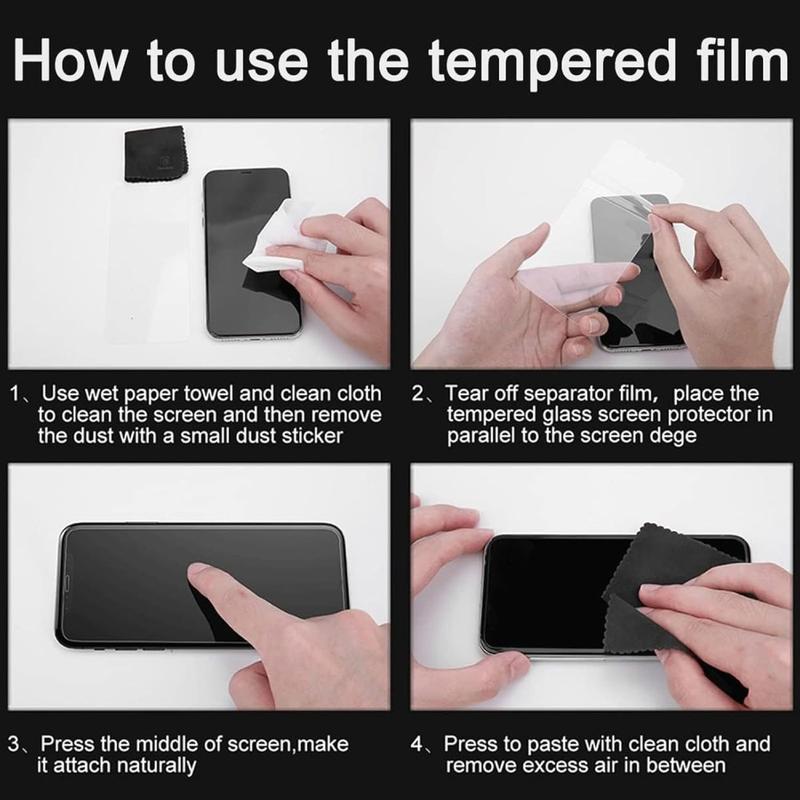 How to use the tempered film

1、Use wet paper towel and clean cloth to clean the screen and then remove the dust with a small dust sticker

2、Tear off separator film, place the tempered glass screen protector in parallel to the screen dege

3、Press the middle of screen,make it attach naturally

4、Press to paste with clean cloth and remove excess air in between