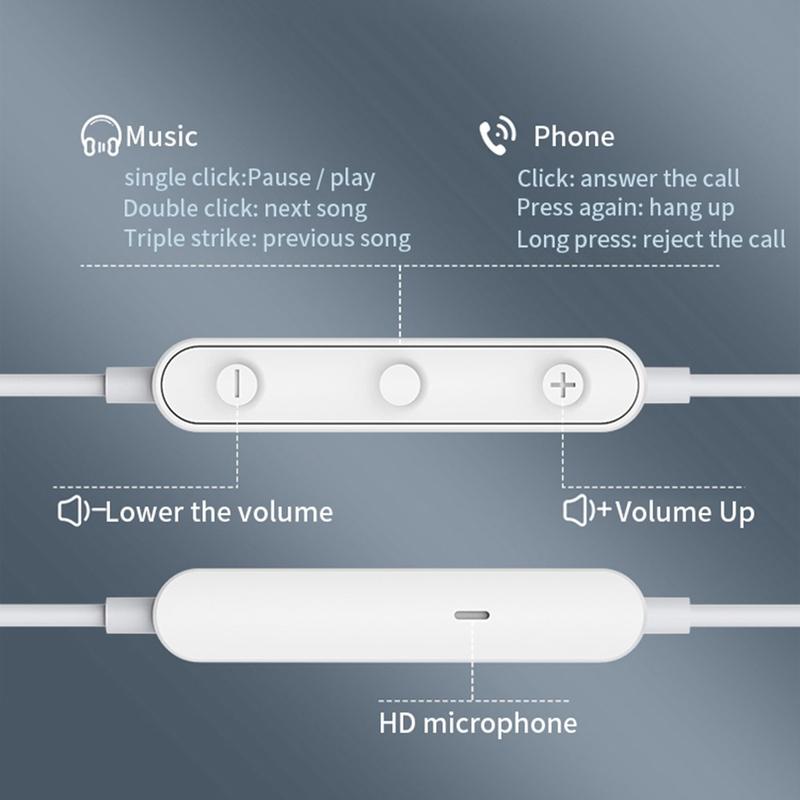 Music
single click:Pause / play
Double click: next song
Triple strike: previous song

Phone
Click: answer the call
Press again: hang up
Long press: reject the call

−Lower the volume

+Volume Up

HD microphone