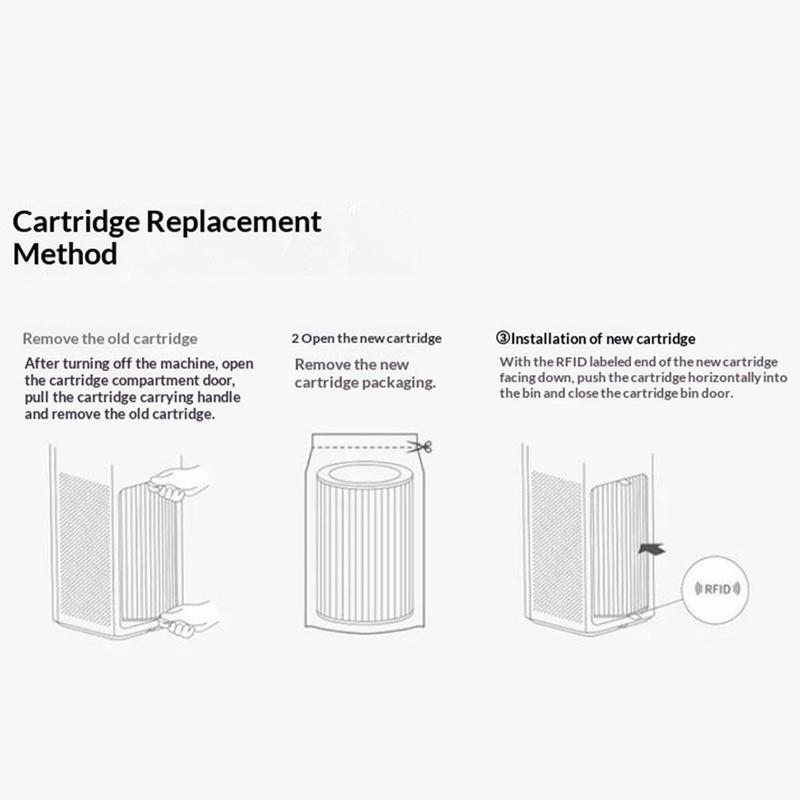 Cartridge Replacement Method

Remove the old cartridge

After turning off the machine, open the cartridge compartment door, pull the cartridge carrying handle and remove the old cartridge.

2 Open the new cartridge

Remove the new cartridge packaging.

③Installation of new cartridge

With the RFID labeled end of the new cartridge facing down, push the cartridge horizontally into the bin and close the cartridge bin door.

RFID