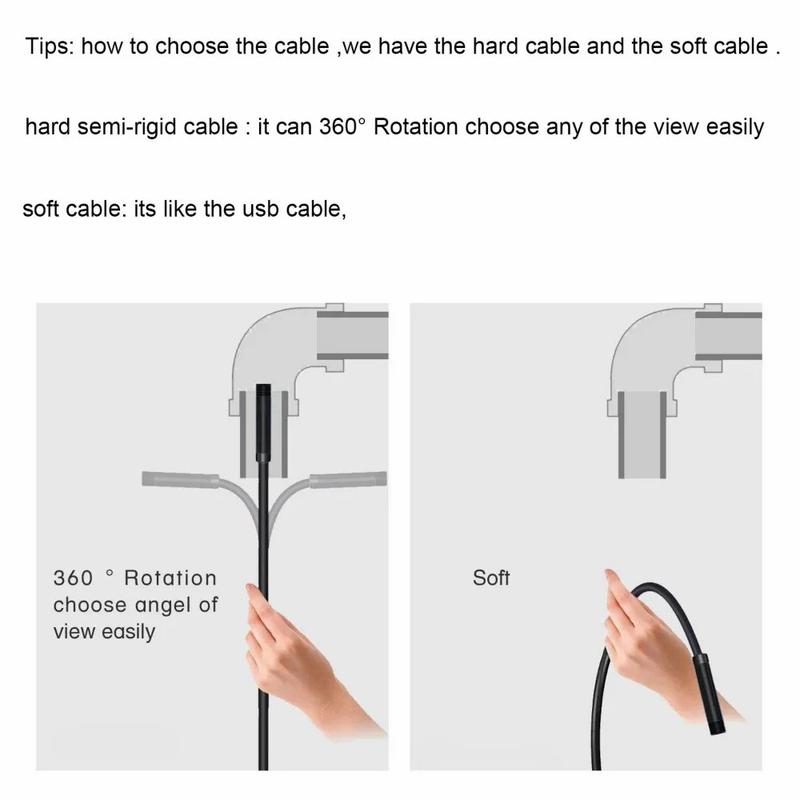 Tips: how to choose the cable ,we have the hard cable and the soft cable .

hard semi-rigid cable : it can 360° Rotation choose any of the view easily

soft cable: its like the usb cable,

360 ° Rotation choose angel of view easily

Soft